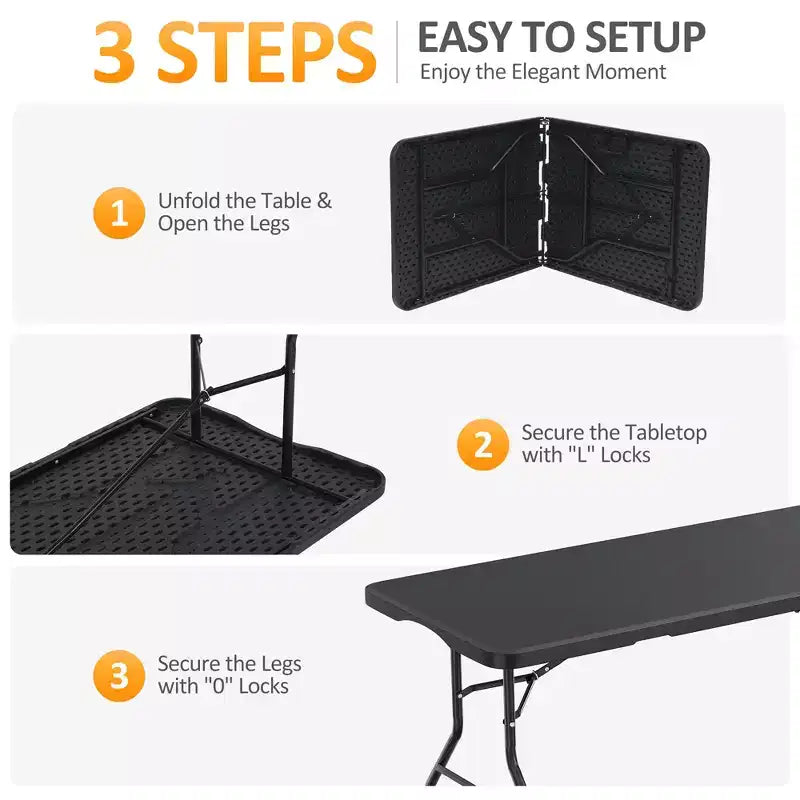 3 STEPS EASY TO SETUP
Enjoy the Elegant Moment

1 Unfold the Table & Open the Legs

2 Secure the Tabletop with "L" Locks

3 Secure the Legs with "0" Locks