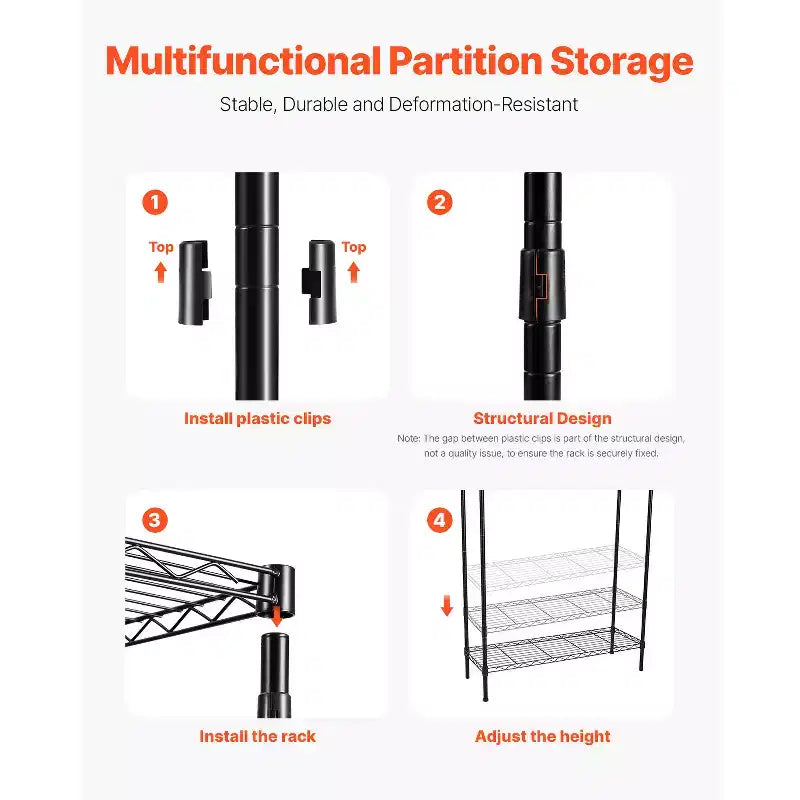 Multifunctional Partition Storage

Stable, Durable and Deformation-Resistant

1

Top

Top

Install plastic clips

2

Structural Design

Note: The gap between plastic clips is part of the structural design, not a quality issue, to ensure the rack is securely fixed.

3

Install the rack

4

Adjust the height